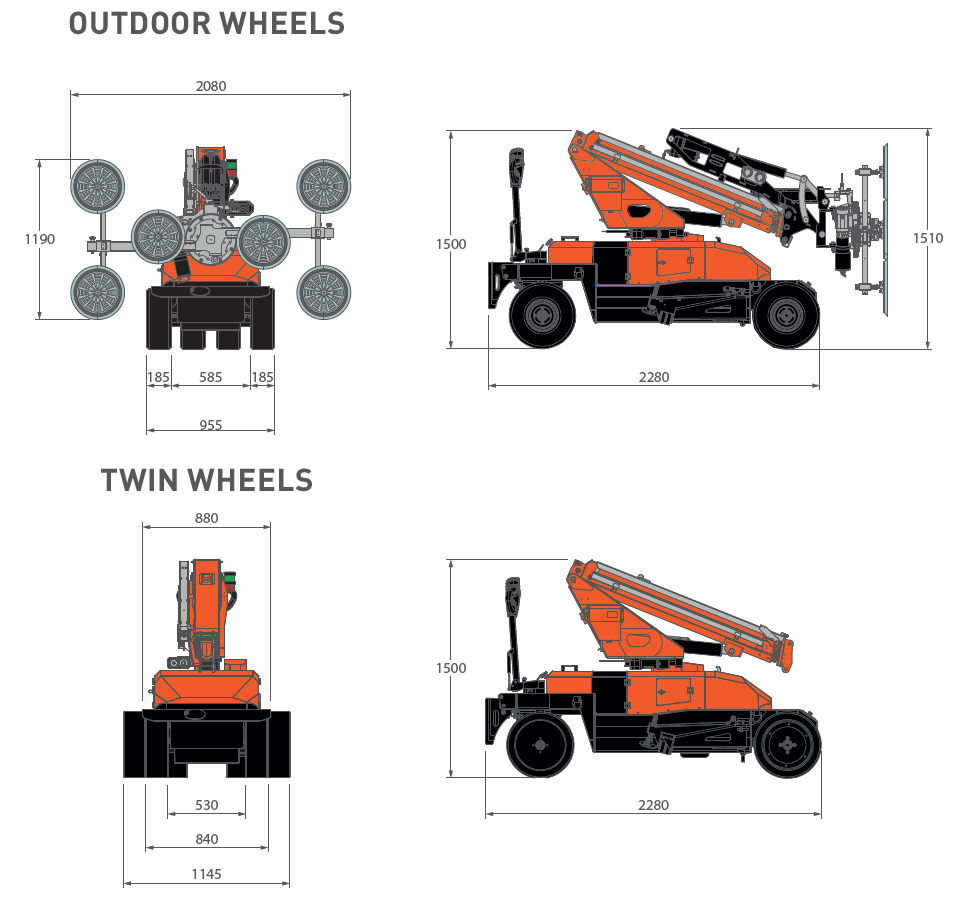 OUTDOOR WHEELS

2080

1190

185 585 185

955

1500

1510

2280

TWIN WHEELS

880

530

840

1145

1500

2280